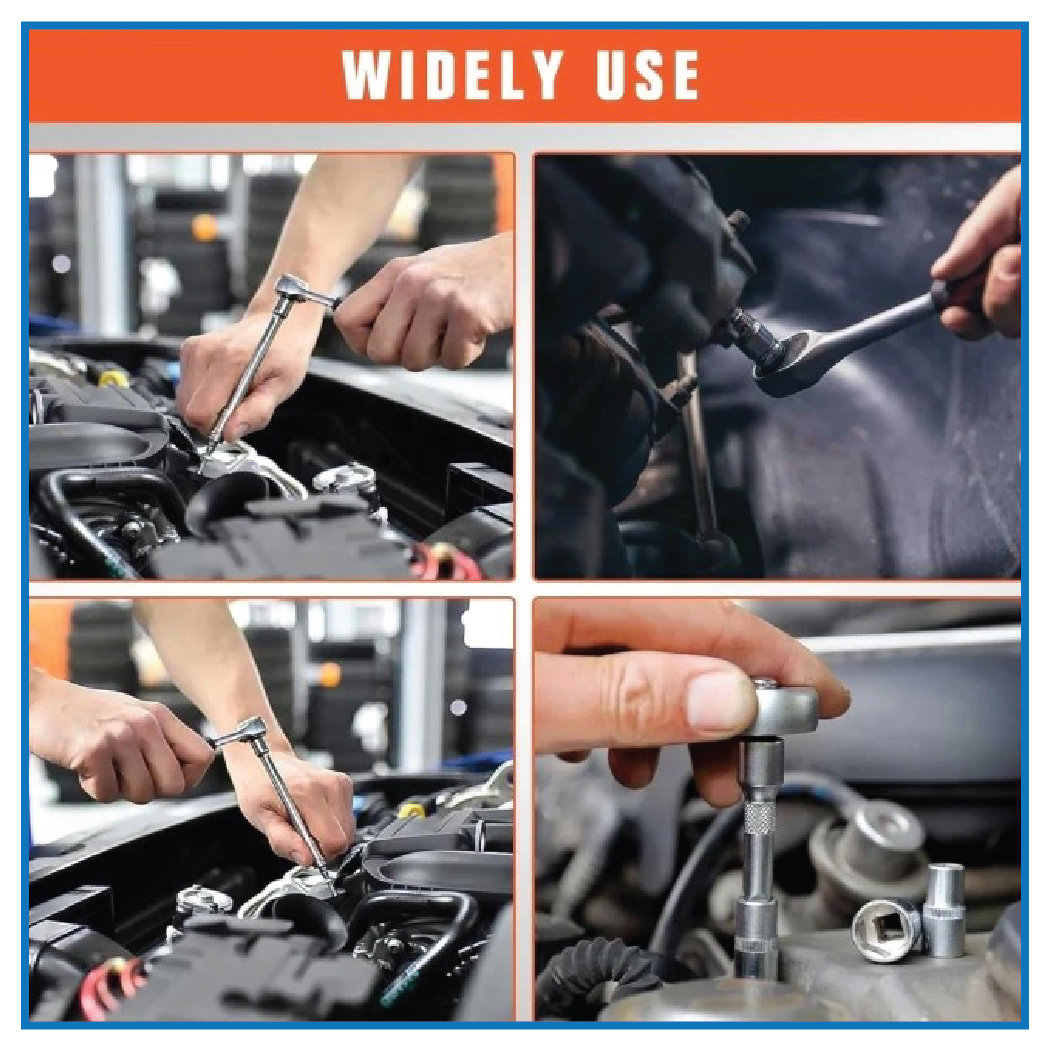 WIDELY USE